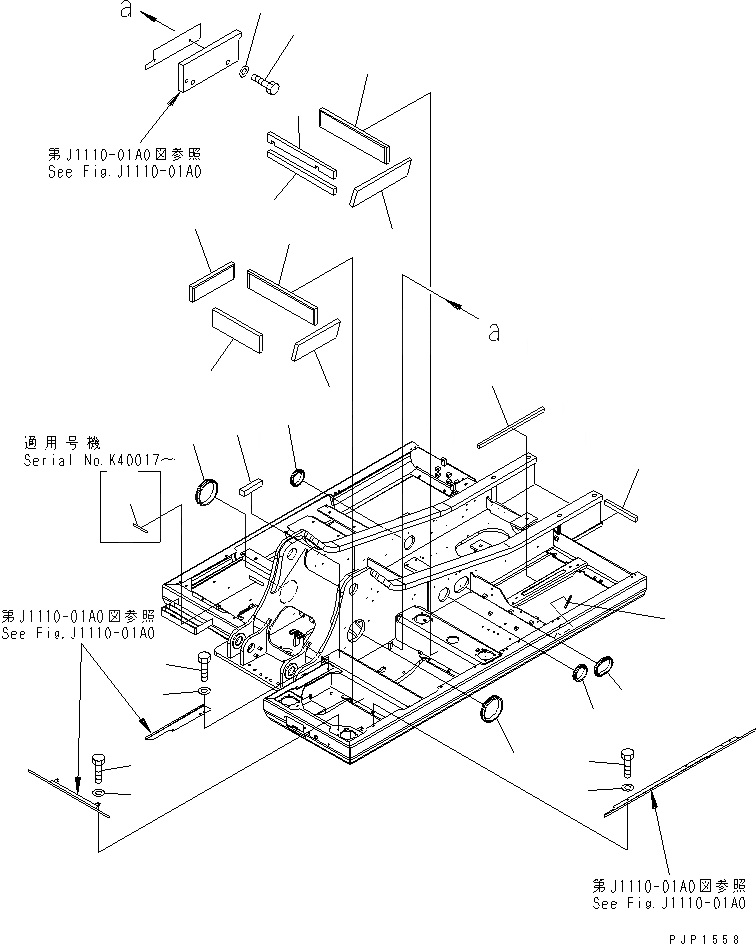 a

第J1110-01A0図参照
See Fig.J1110-01A0

a

適用号機
Serial No.K40017～

第J1110-01A0図参照
See Fig.J1110-01A0

第J1110-01A0図参照
See Fig.J1110-01A0

PJP1558