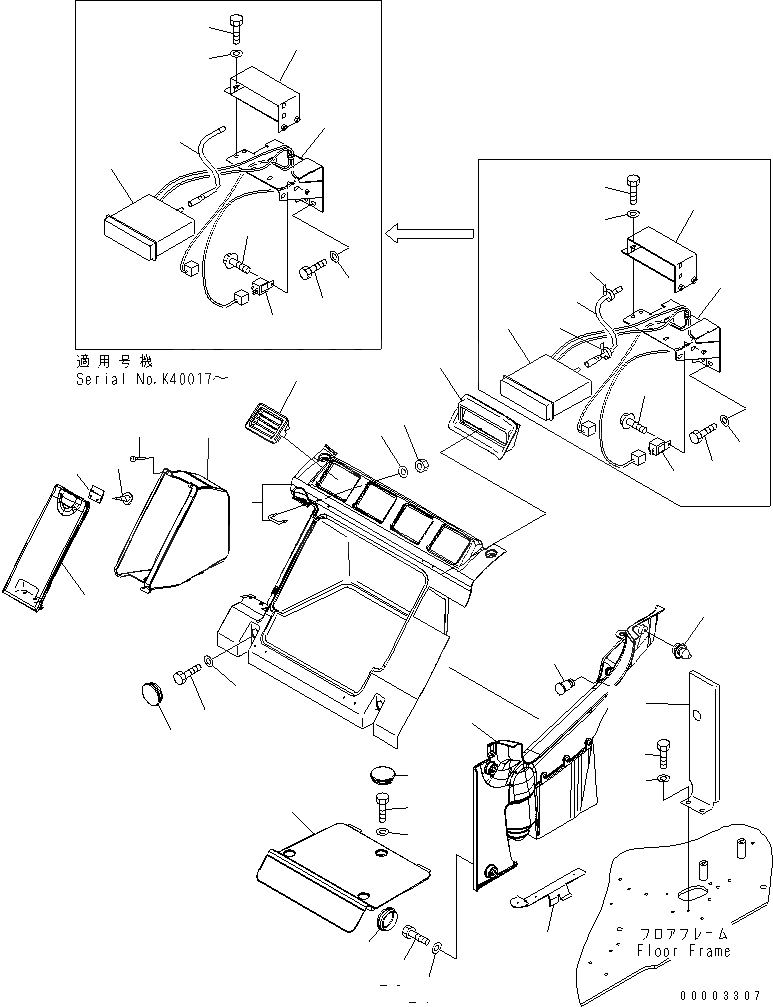 適用号機
Serial No.K40017～

フロアフレーム
Floor Frame

00003307