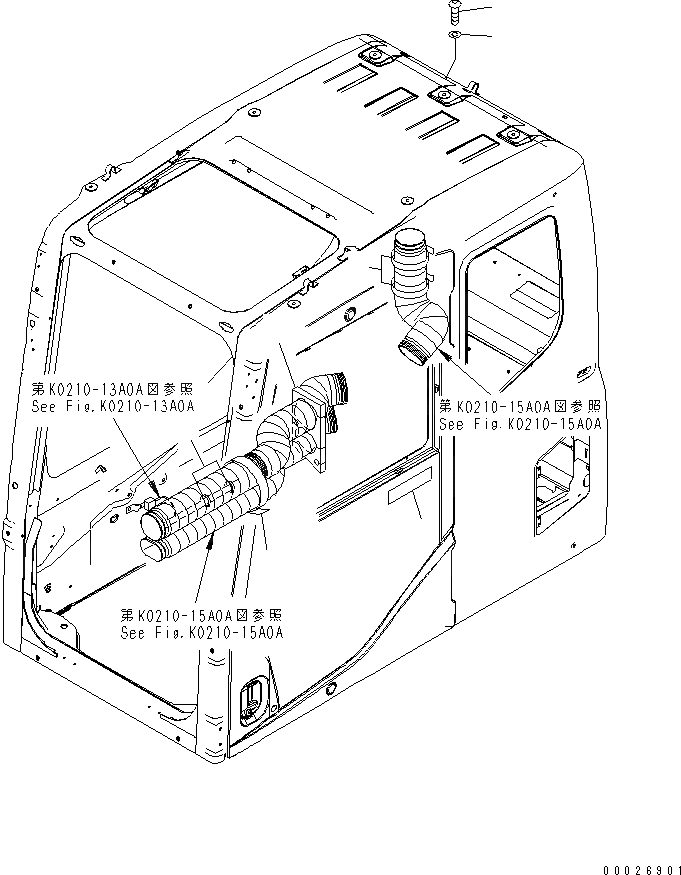 第K0210-13A0A図参照
See Fig.K0210-13A0A

第K0210-15A0A図参照
See Fig.K0210-15A0A

第K0210-15A0A図参照
See Fig.K0210-15A0A

00026901