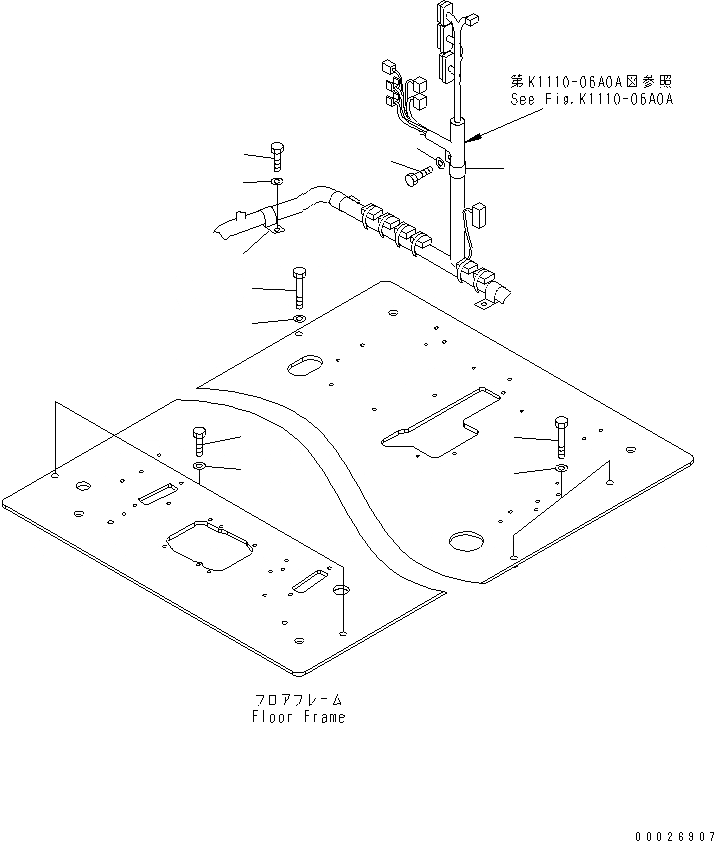 第K1110-06A0A図参照
See Fig.K1110-06A0A

フロアフレーム
Floor Frame

00026907