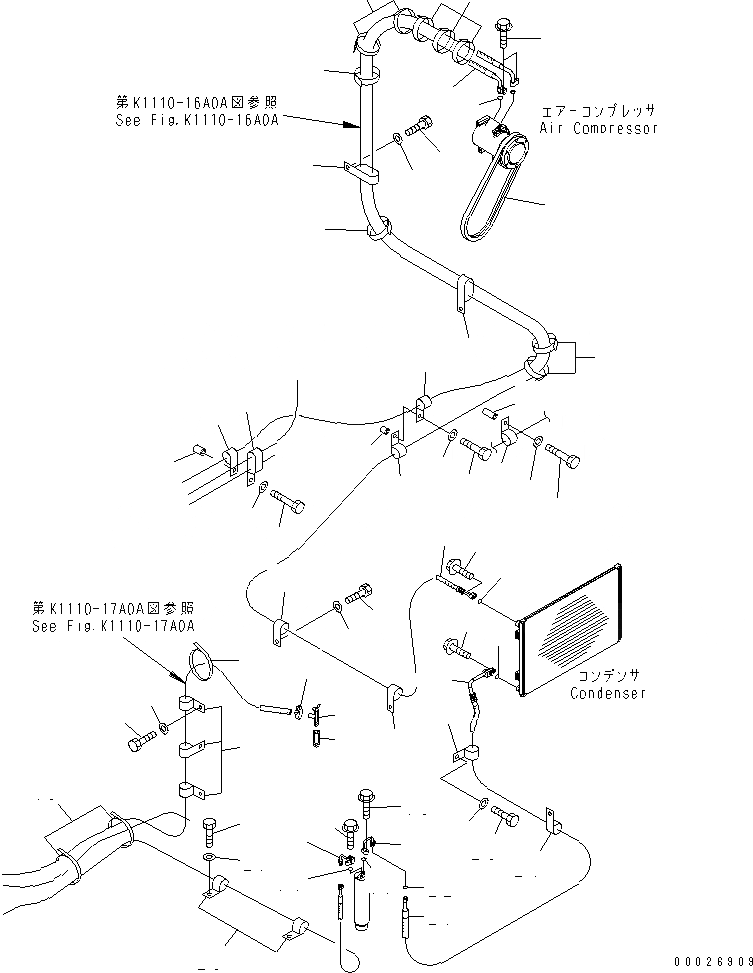 第K1110-16A0A図参照
See Fig.K1110-16A0A

エアーコンプレッサ
Air Compressor

第K1110-17A0A図参照
See Fig.K1110-17A0A

コンデンサ
Condenser

00026909