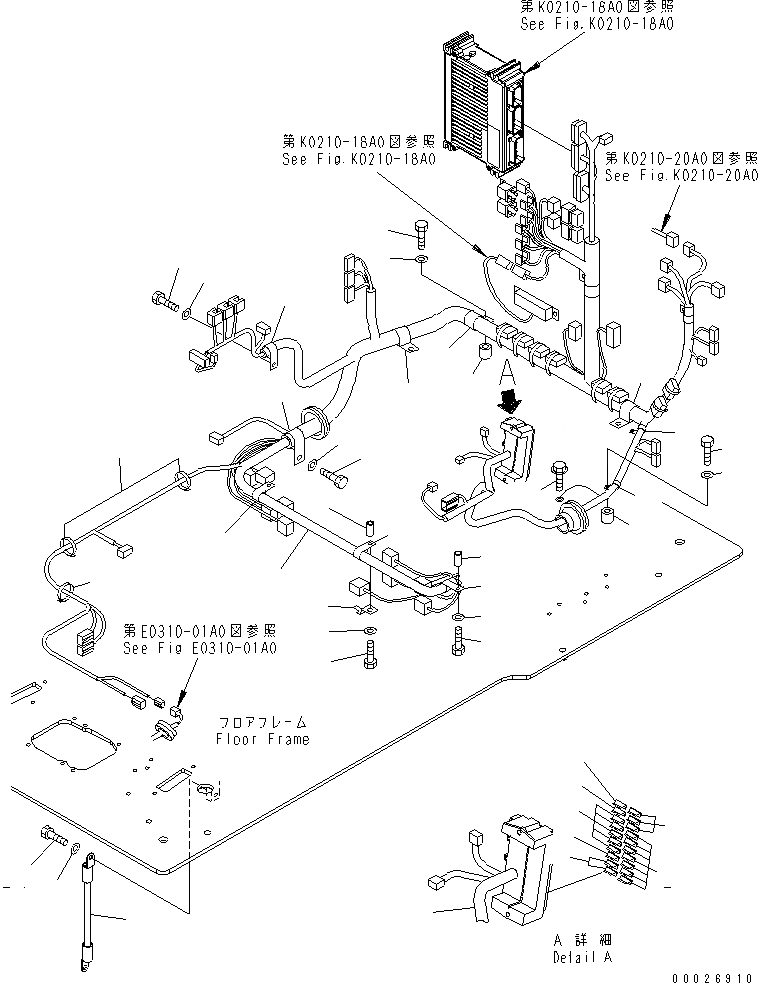 第K0210-18A0図参照
See Fig.K0210-18A0

第K0210-18A0図参照
See Fig.K0210-18A0

第K0210-20A0図参照
See Fig.K0210-20A0

A

第E0310-01A0図参照
See Fig E0310-01A0

フロアフレーム
Floor Frame

A 詳細
Detail A

00026910