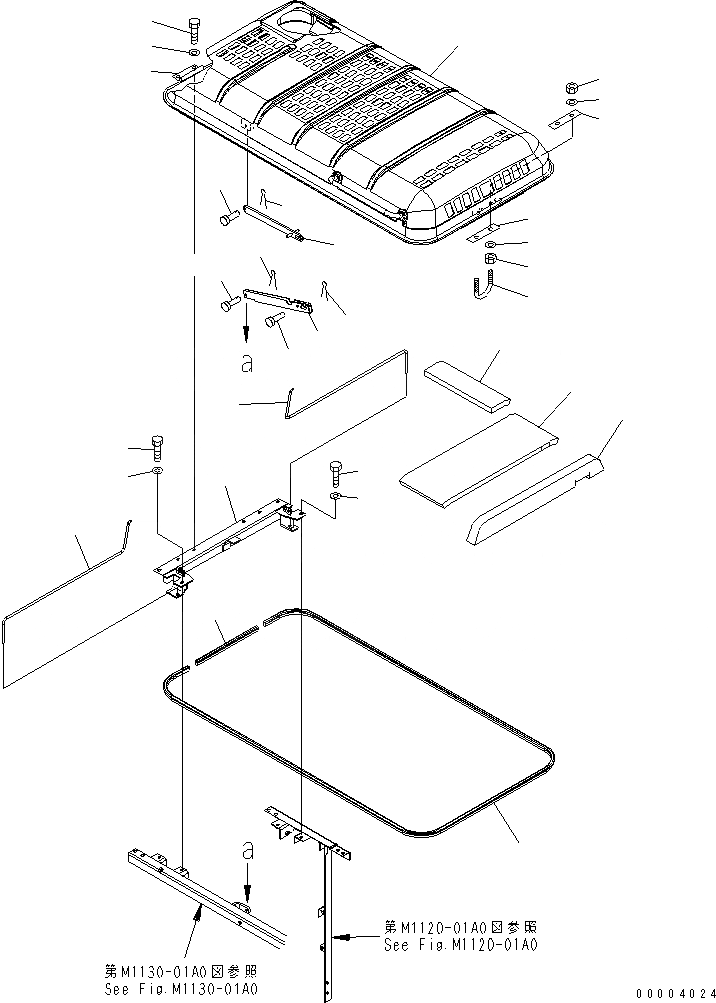 a

a

第M1120-01A0図参照
See Fig.M1120-01A0

第M1130-01A0図参照
See Fig.M1130-01A0

00004024