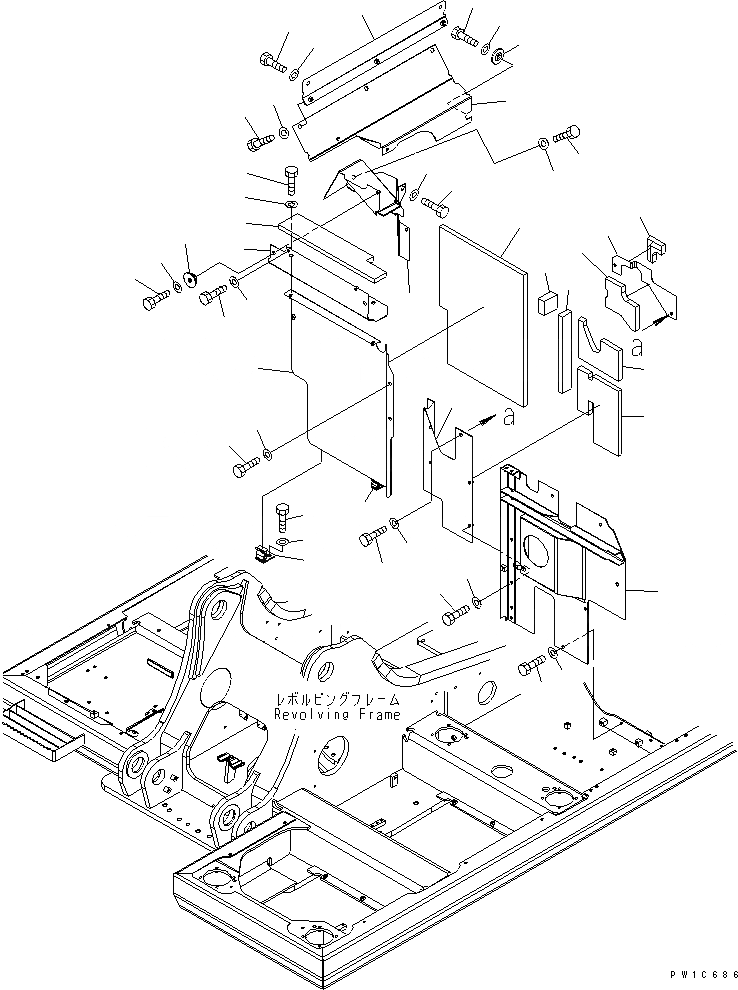 a
a
レボルビングフレーム
Revolving Frame
PW1C686