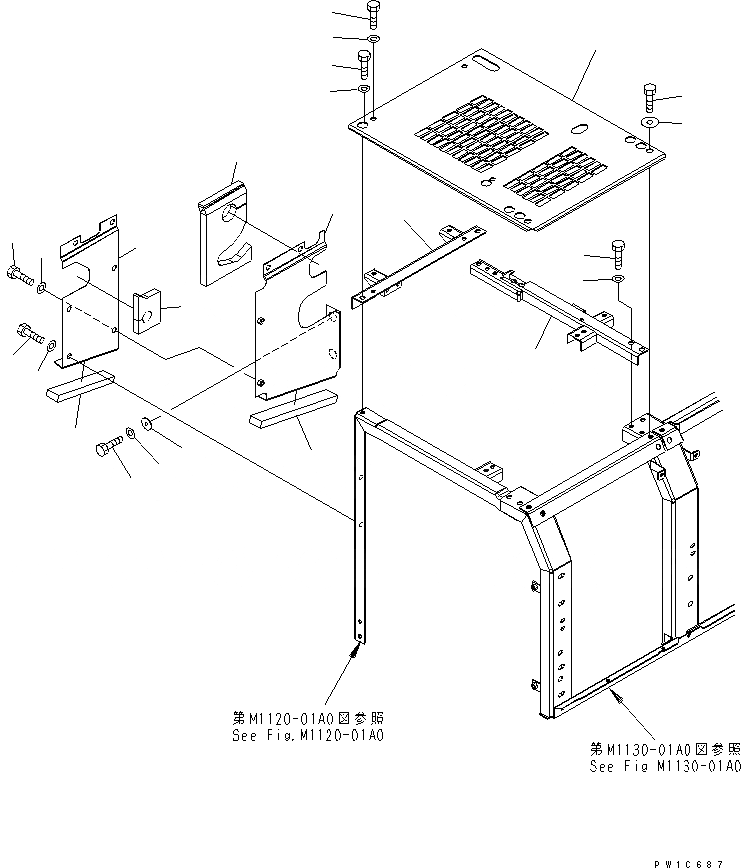 第M1120-01A0図参照
See Fig.M1120-01A0

第M1130-01A0図参照
See Fig M1130-01A0

PW1C687