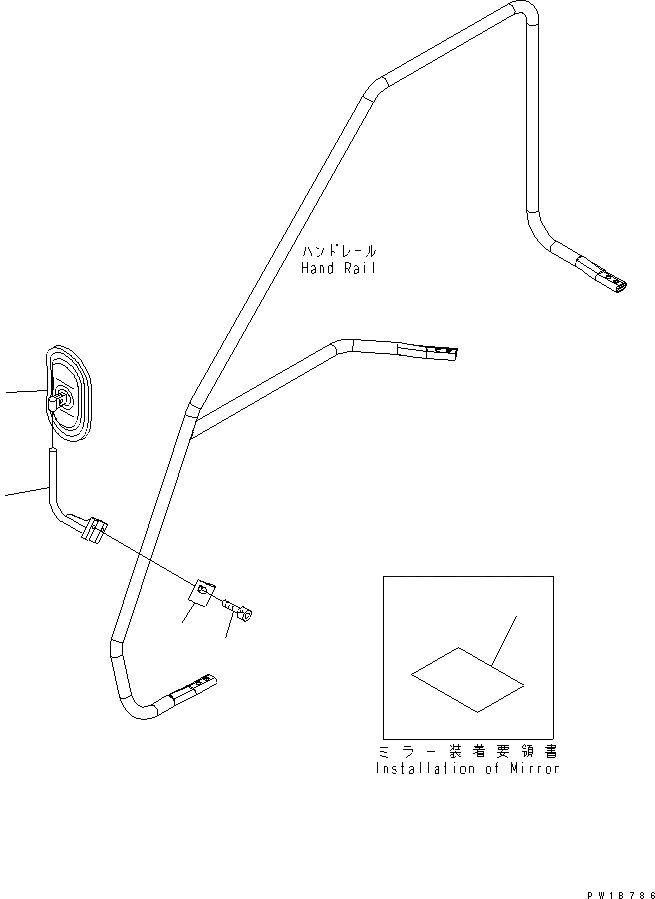 ハンドレール
Hand Rail

ミラー装着要領書
Installation of Mirror

PW1B786