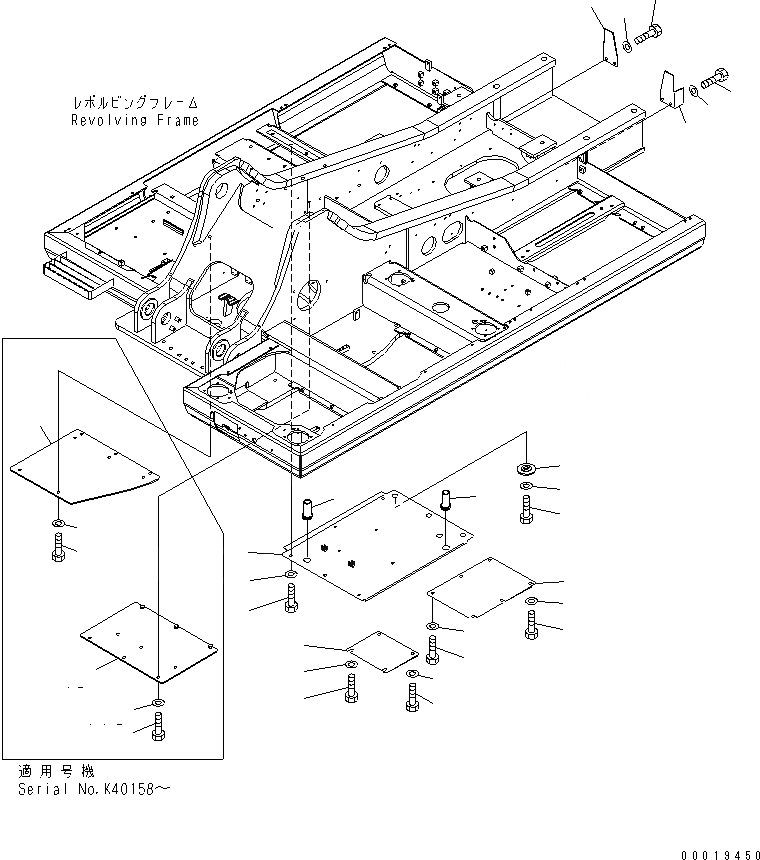 レボルビングフレーム
Revolving Frame

適用号機
Serial No.K40158～

00019450