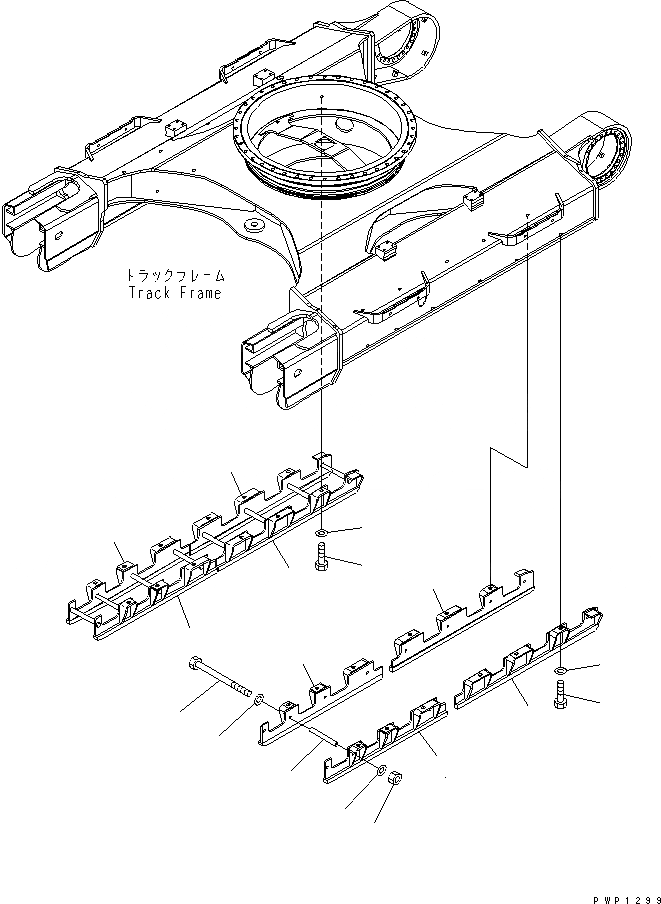 トラックフレーム
Track Frame

PWP1299