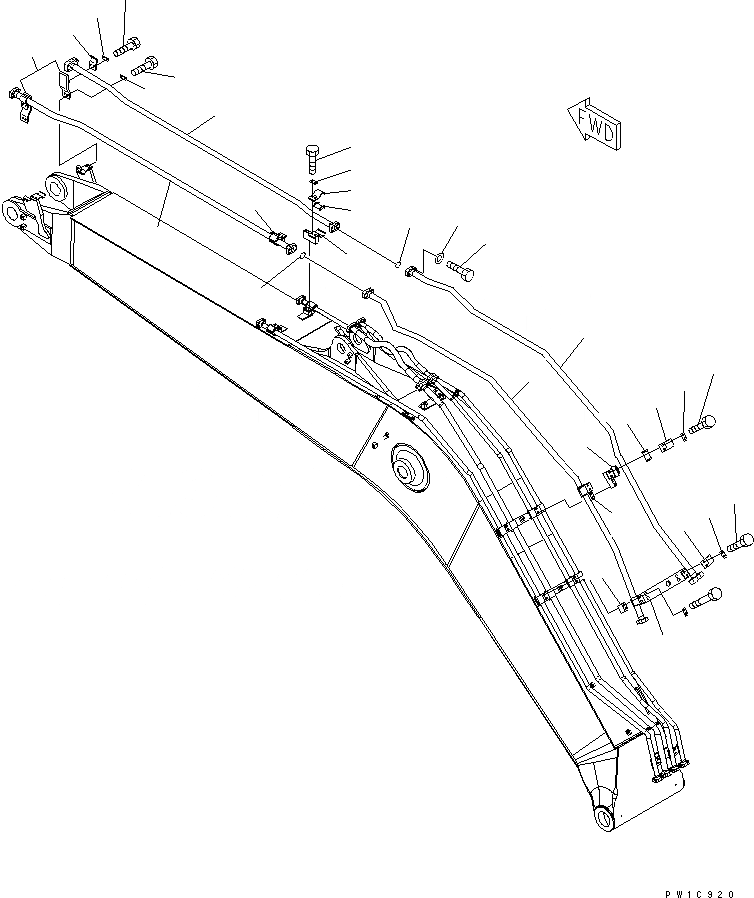 FWD

PW1C920