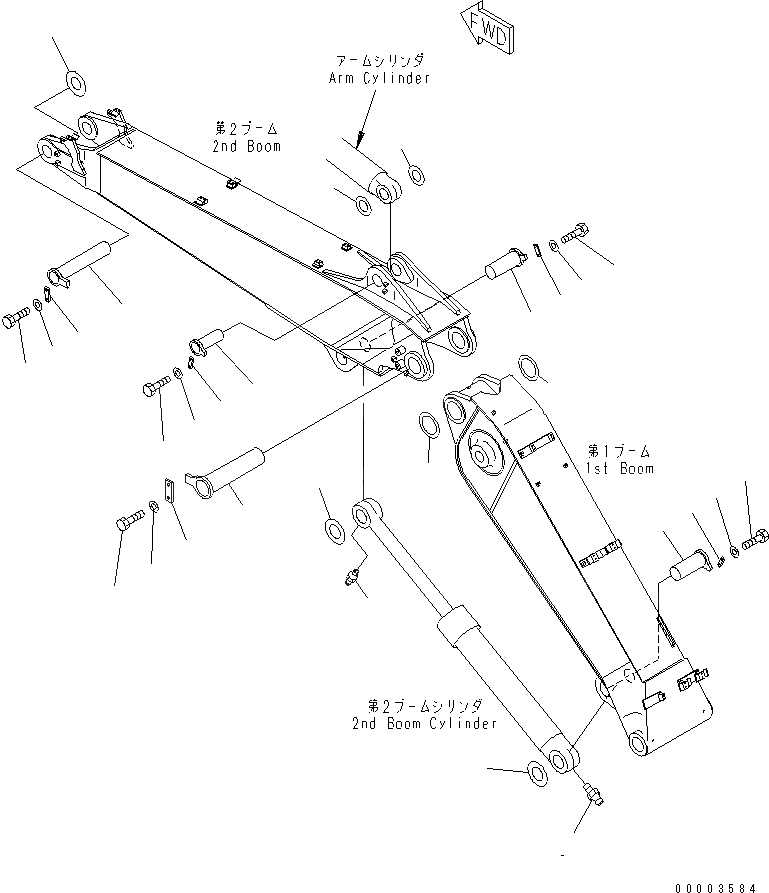 FWD

アームシリンダ
Arm Cylinder

第2ブーム
2nd Boom

第1ブーム
1st Boom

第2ブームシリンダ
2nd Boom Cylinder

00003584