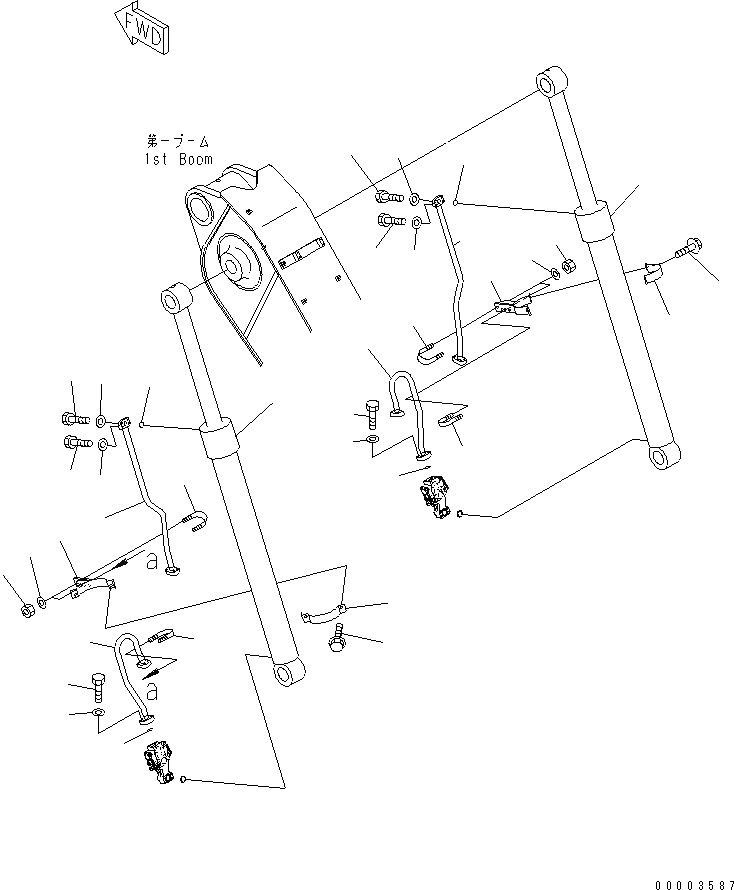 FWD

第一ブーム
1st Boom

a

a

00003587