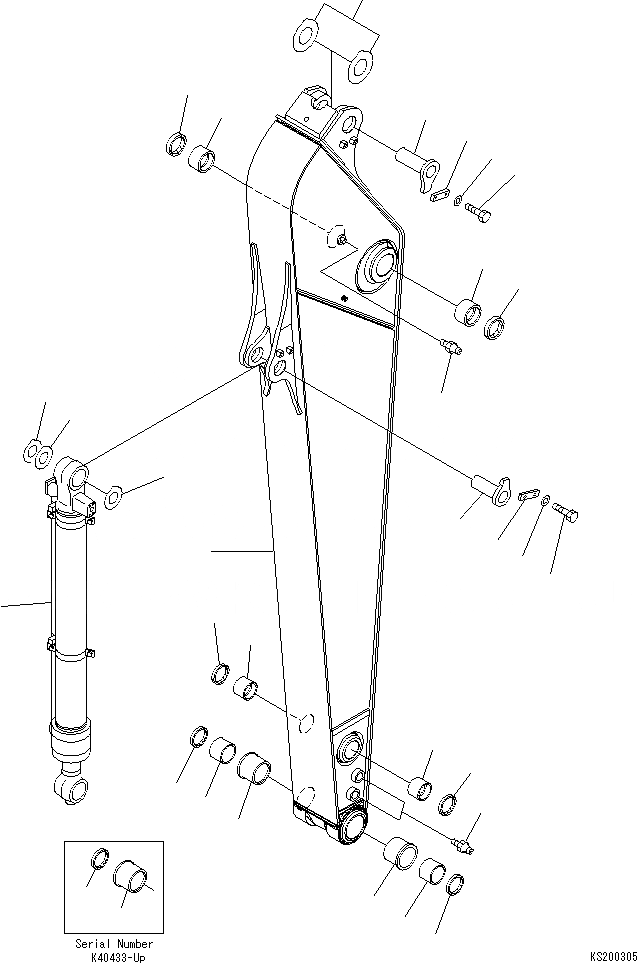 Serial Number
K40433-Up

KS200305