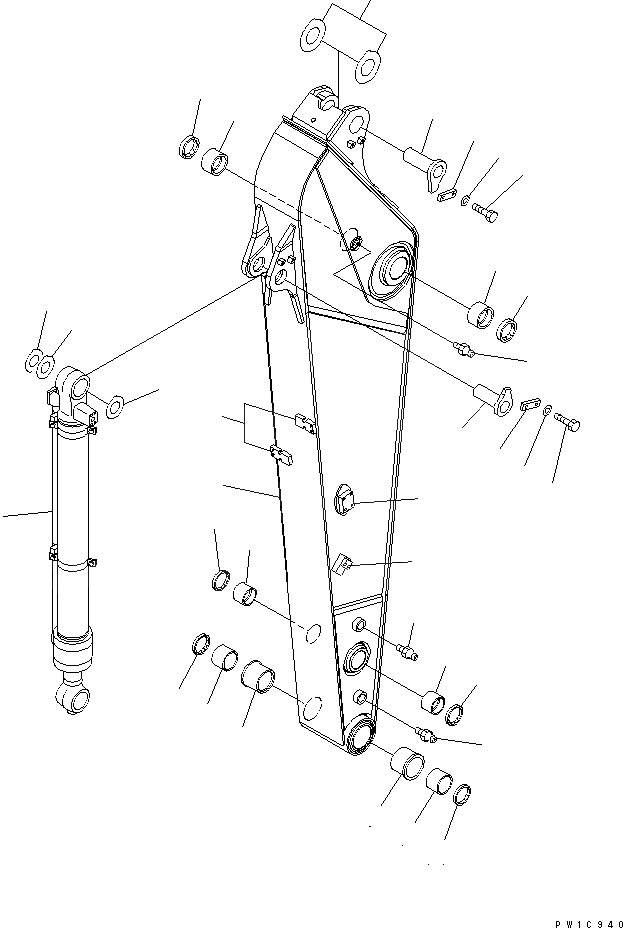 PW1C940