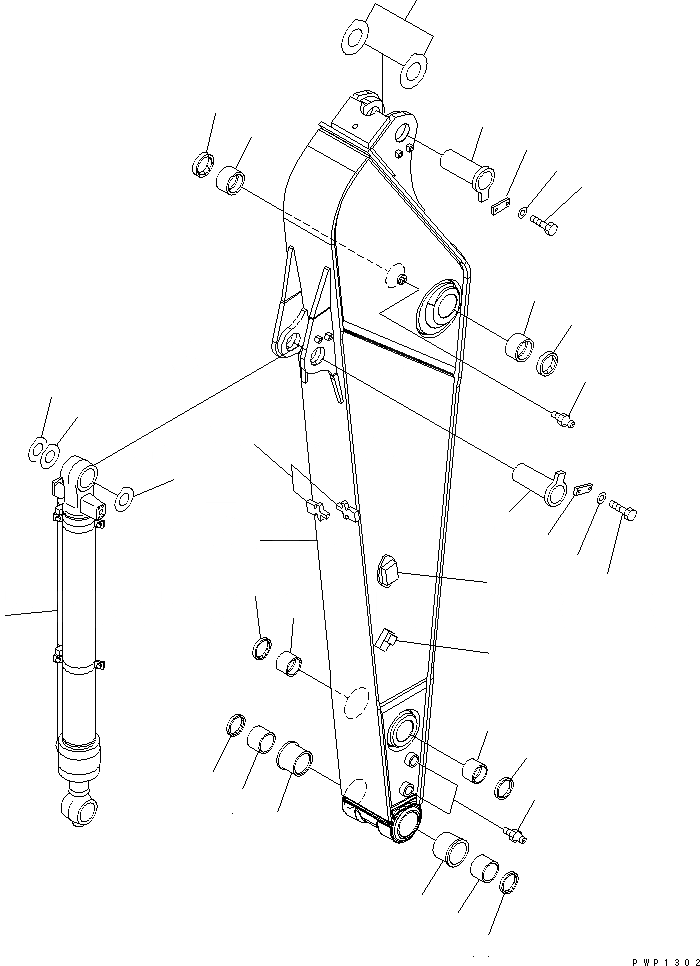 PWP1302