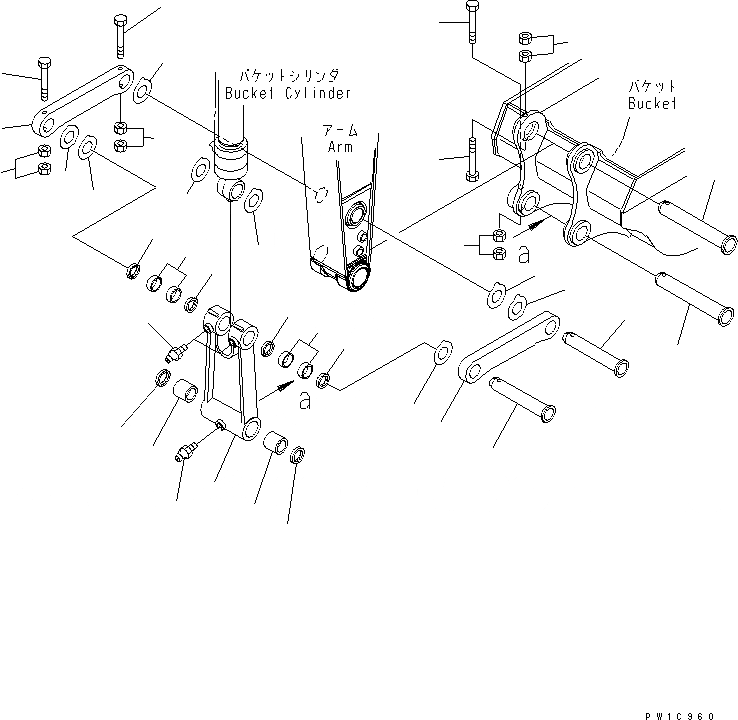 バケットシリンダ
Bucket Cylinder

アーム
Arm

バケット
Bucket

a

a

PW1C960