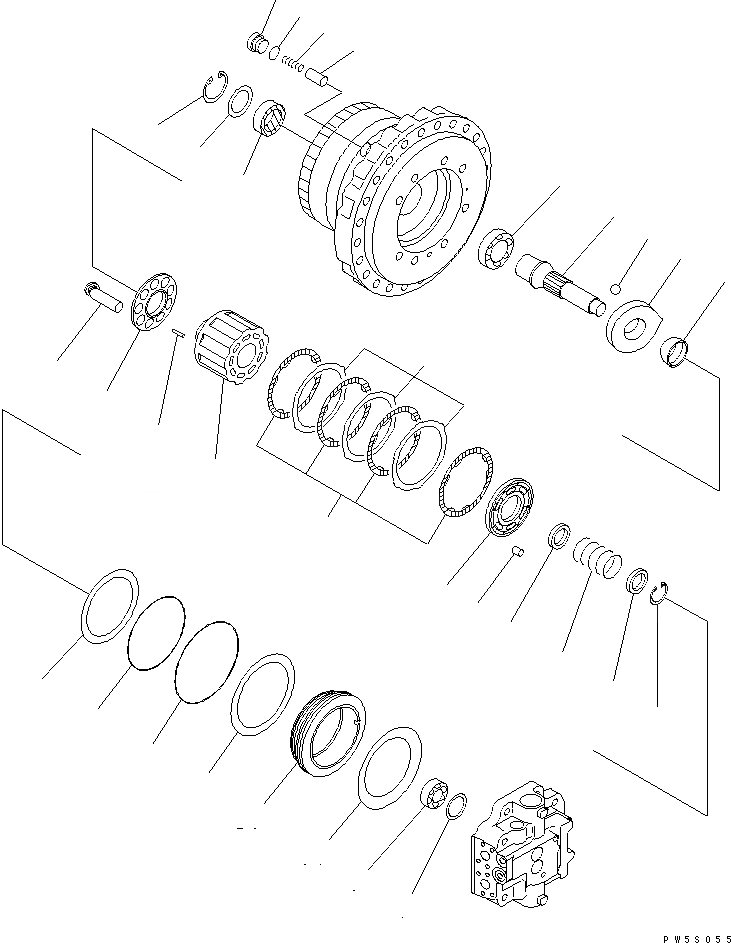 PW5S055