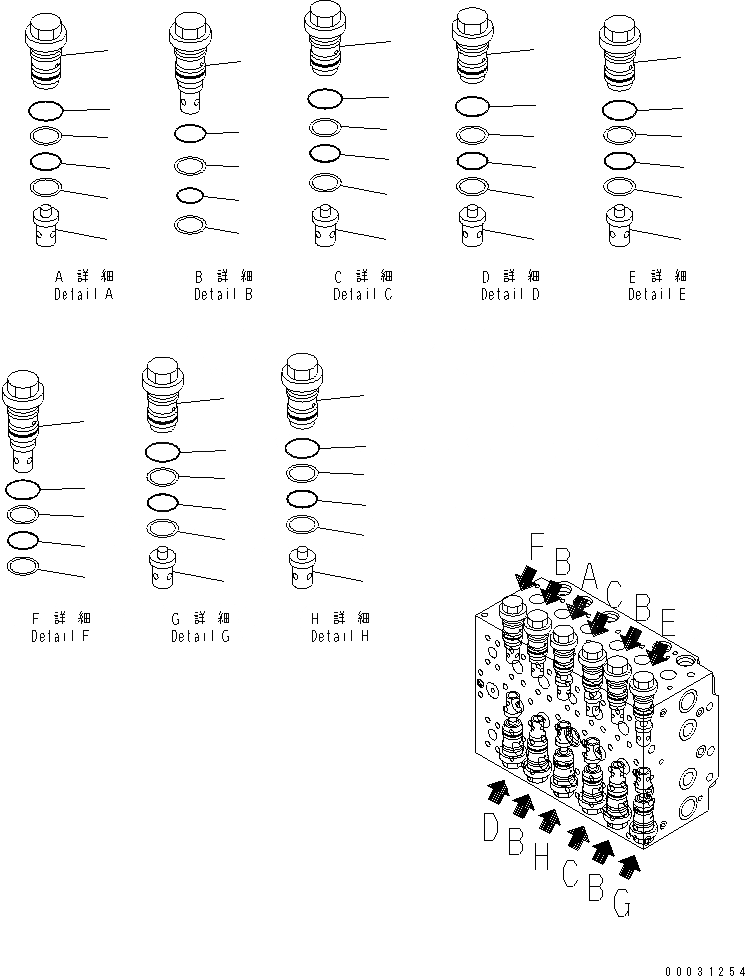 A 詳 細
Detail A

B 詳 細
Detail B

C 詳 細
Detail C

D 詳 細
Detail D

E 詳 細
Detail E

F 詳 細
Detail F

G 詳 細
Detail G

H 詳 細
Detail H

F B A C B E

D B H C B G

00031254