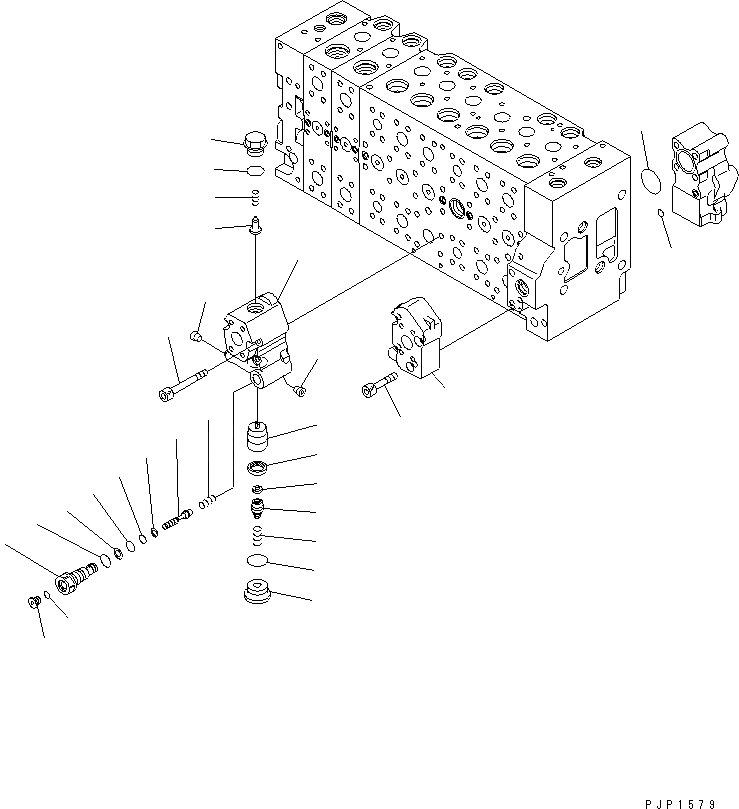 PJP1579