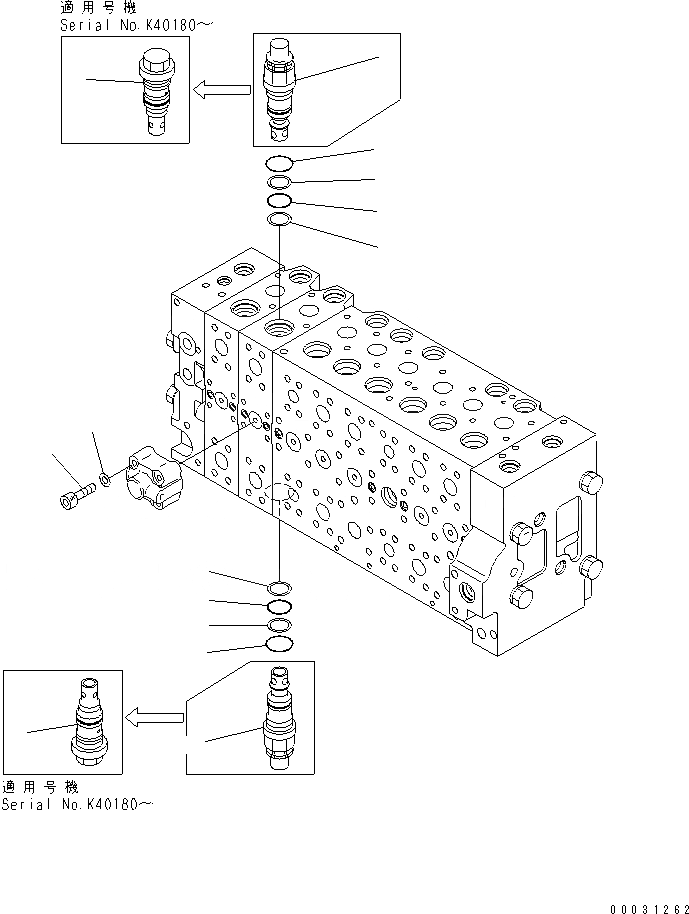 適用号機
Serial No.K40180～

適用号機
Serial No.K40180～

00031262