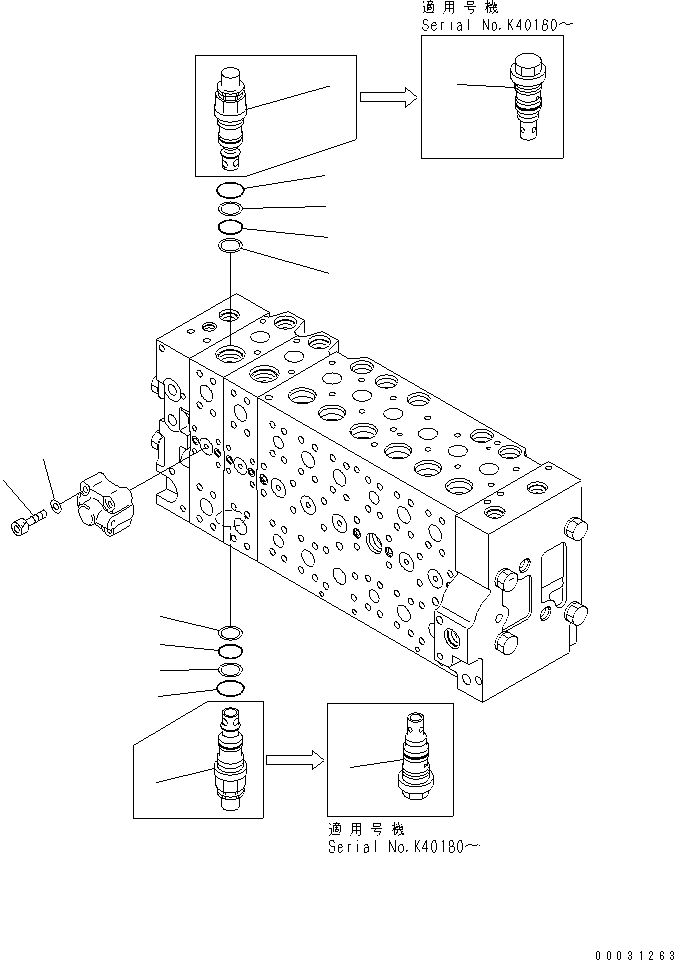 適用号機
Serial No.K40180～

適用号機
Serial No.K40180～

00031263