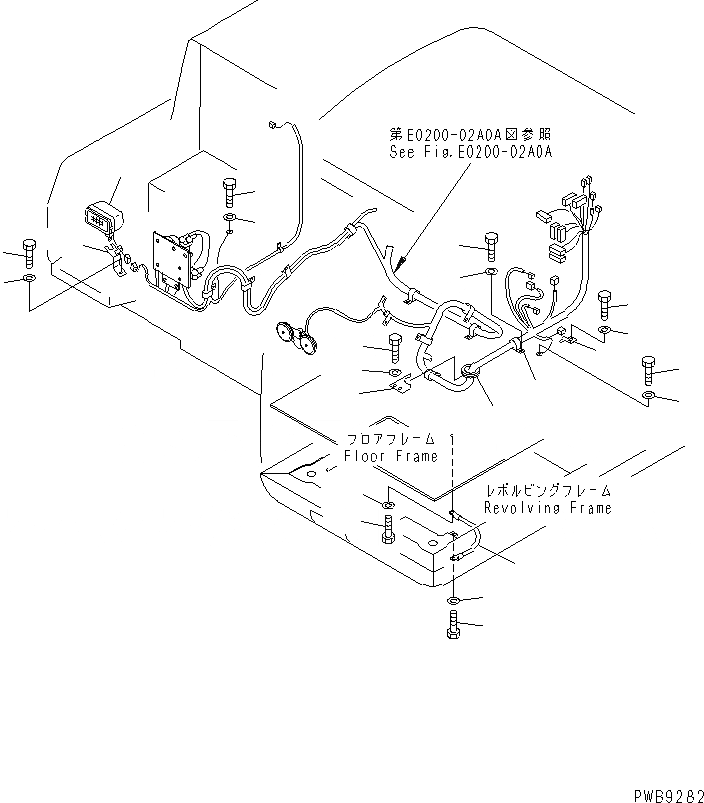 第E0200-02A0A図参照
See Fig.E0200-02A0A

フロアフレーム
Floor Frame

レボルビングフレーム
Revolving Frame

PWB9282