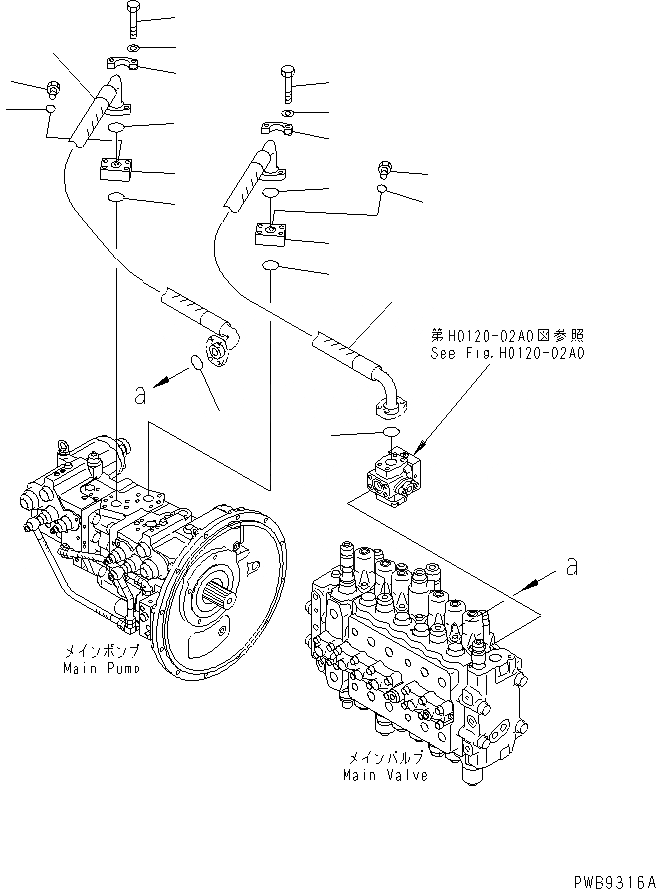 第H0120-02A0図参照
See Fig.H0120-02A0

a

a

メインポンプ
Main Pump

メインバルブ
Main Valve

PWB9316A