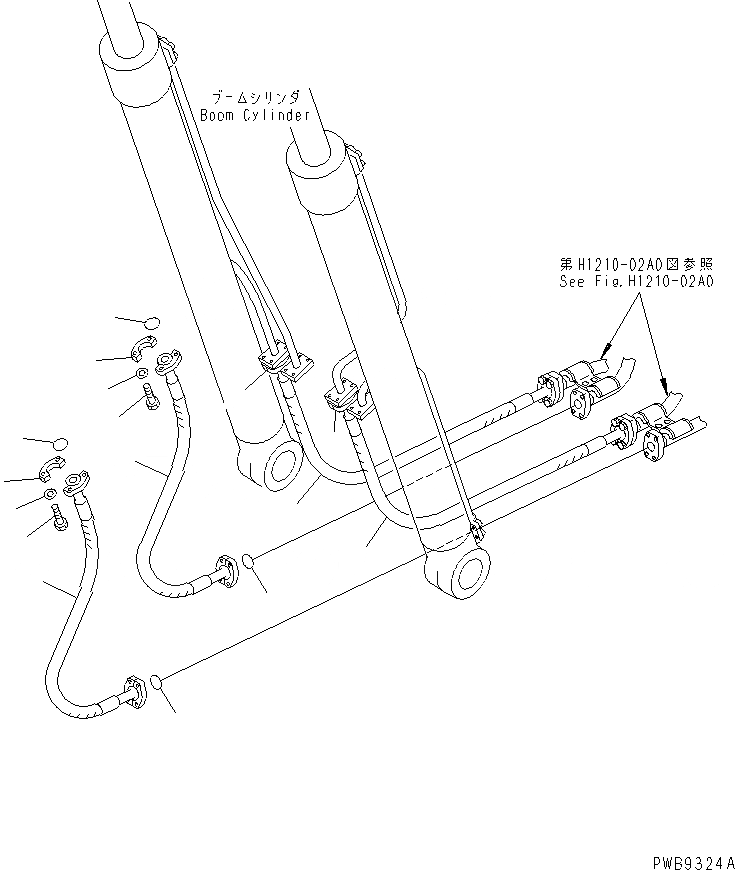 ブームシリンダ
Boom Cylinder

第H1210-02A0図参照
See Fig.H1210-02A0

PWB9324A