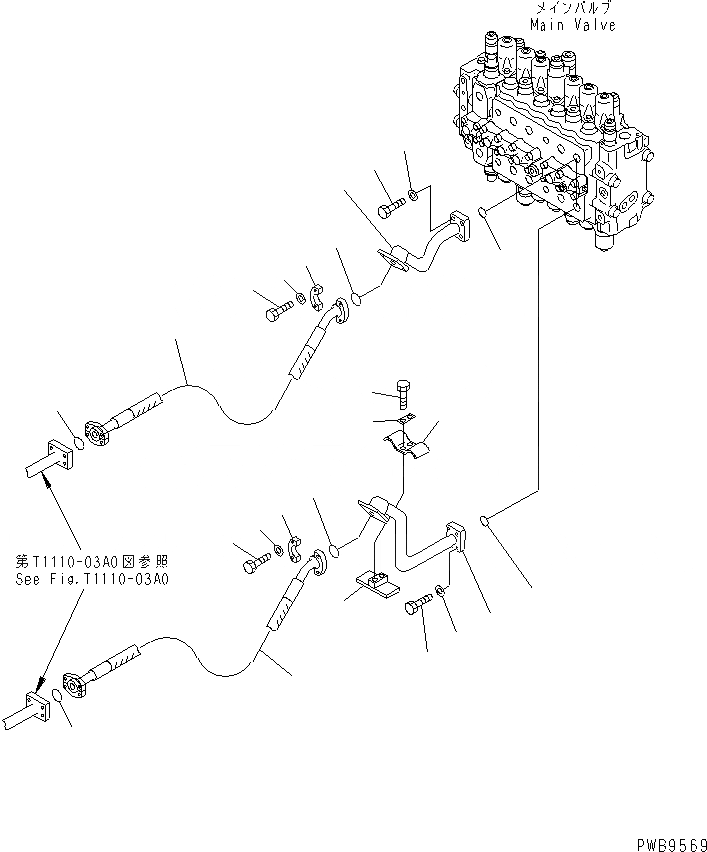 メインバルブ
Main Valve

第T1110-03A0図参照
See Fig.T1110-03A0

PWB9569