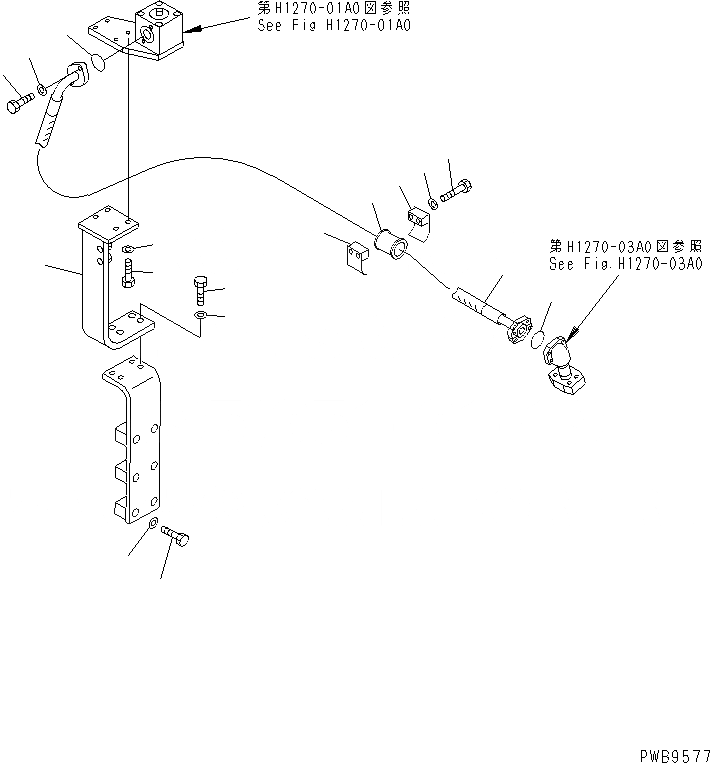 第H1270-01A0図参照
See Fig H1270-01A0

B

第H1270-03A0図参照
See Fig.H1270-03A0

PWB9577