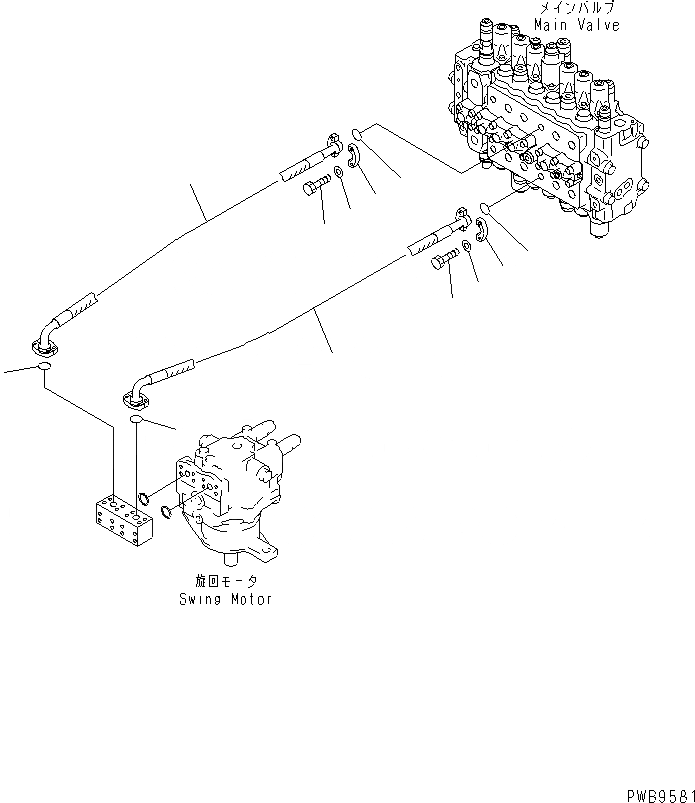 メインバルブ
Main Valve

旋回モータ
Swing Motor

PWB9581