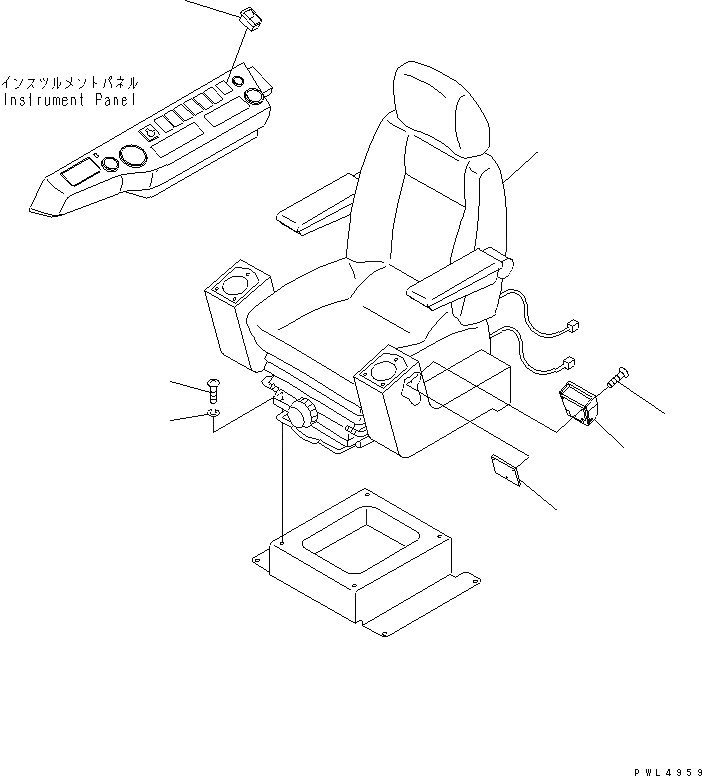 インスツルメントパネル
Instrument Panel

PWL4959