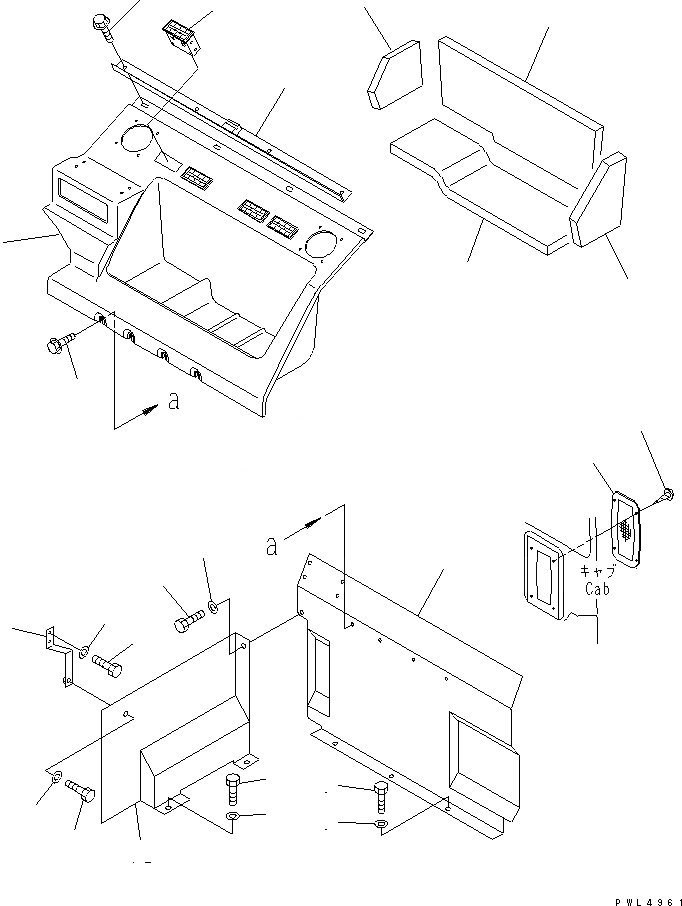 a

a

キャブ
Cab

PWL4961