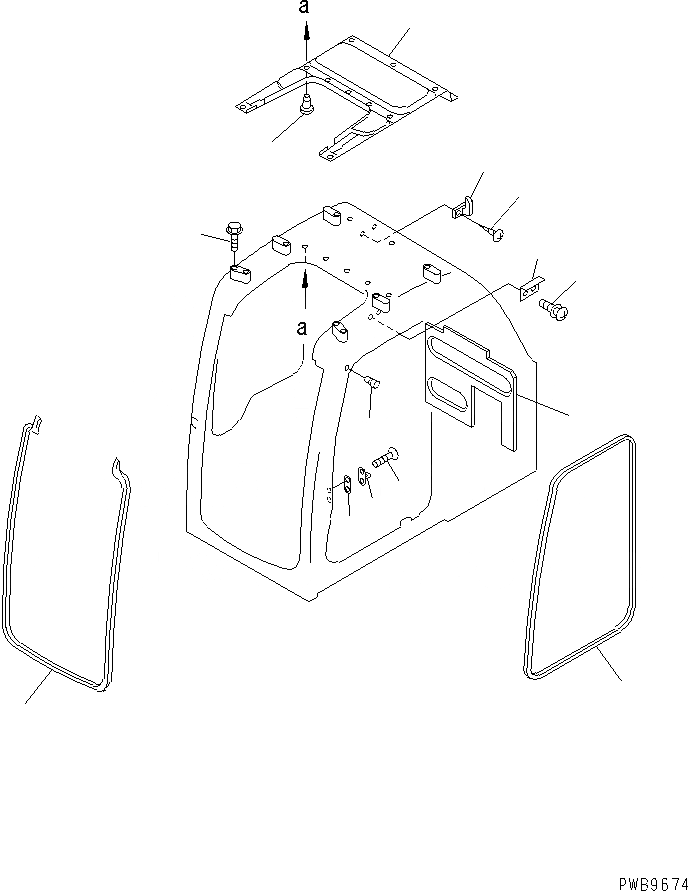 a

a

PWB9674