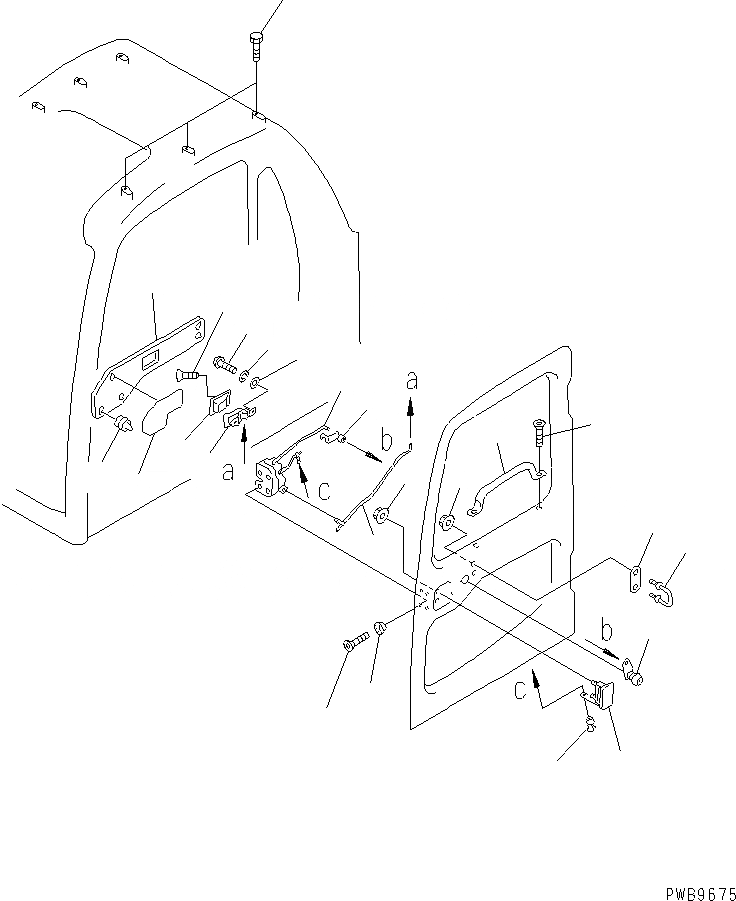 a
b
a
c
b
c
PWB9675