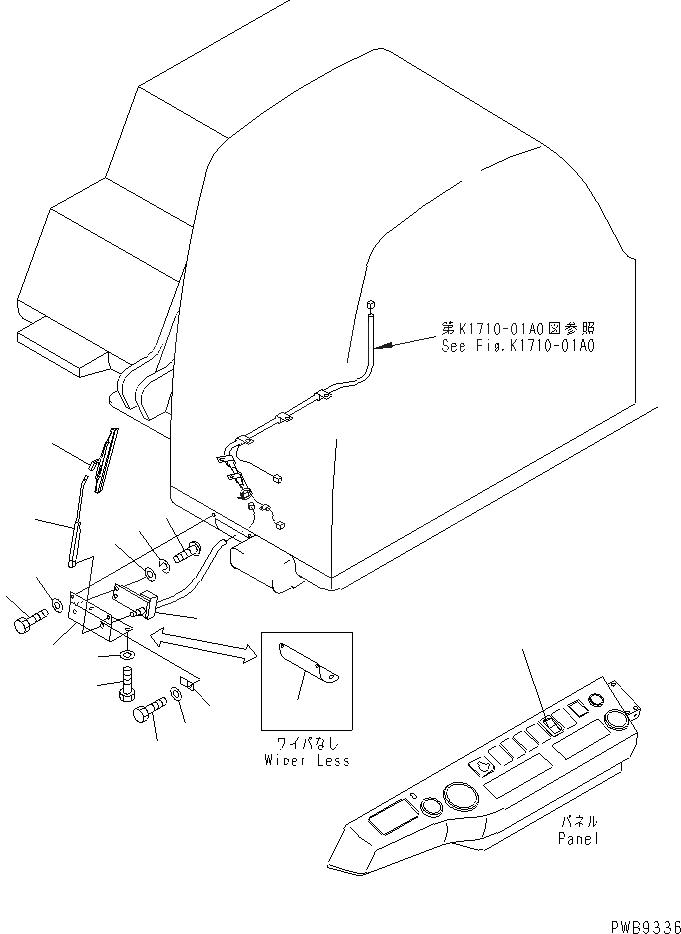 第K1710-01A0図参照
See Fig.K1710-01A0

ワイパなし
Wiper Less

パネル
Panel

PWB9336