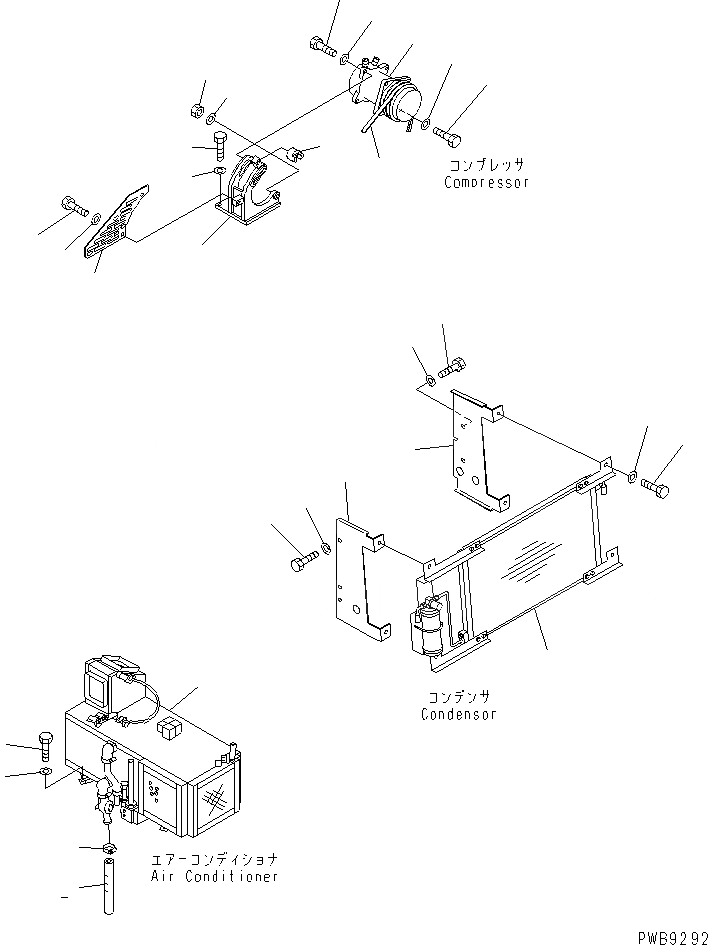 コンプレッサ
Compressor

コンデンサ
Condensor

エアーコンディショナ
Air Conditioner

PWB9292