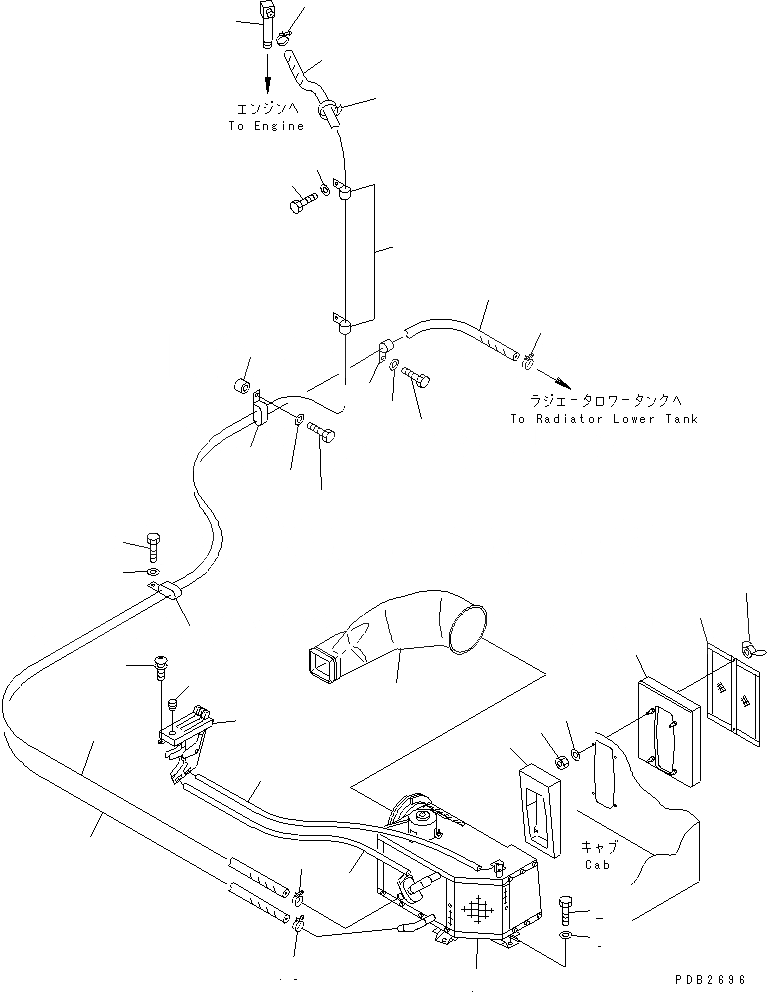 エンジンへ
To Engine

ラジエータロワータンクへ
To Radiator Lower Tank

キャブ
Cab

PDB2696