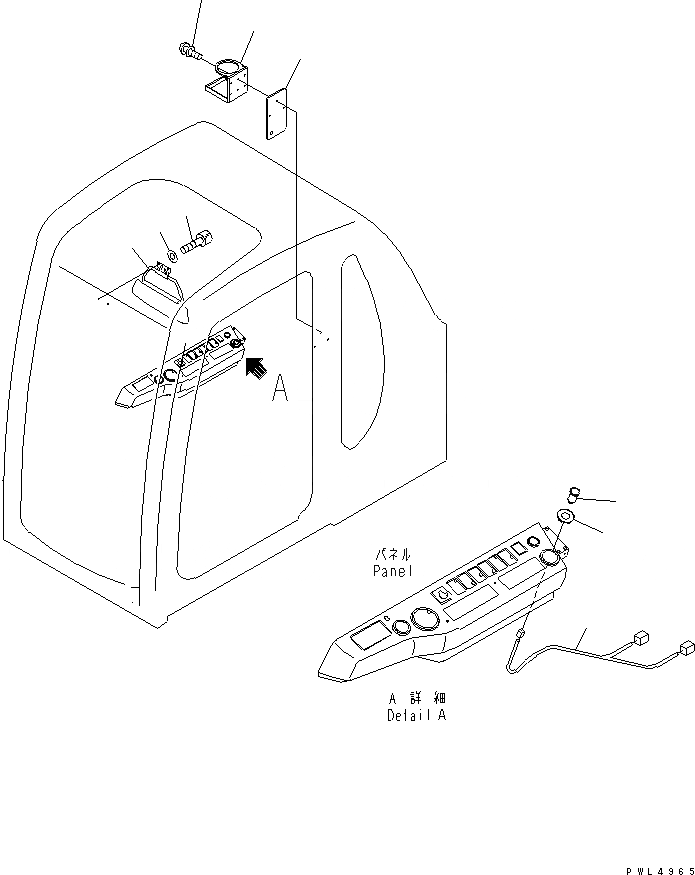 A

パネル
Panel

A 詳 細
Detail A

PWL4965