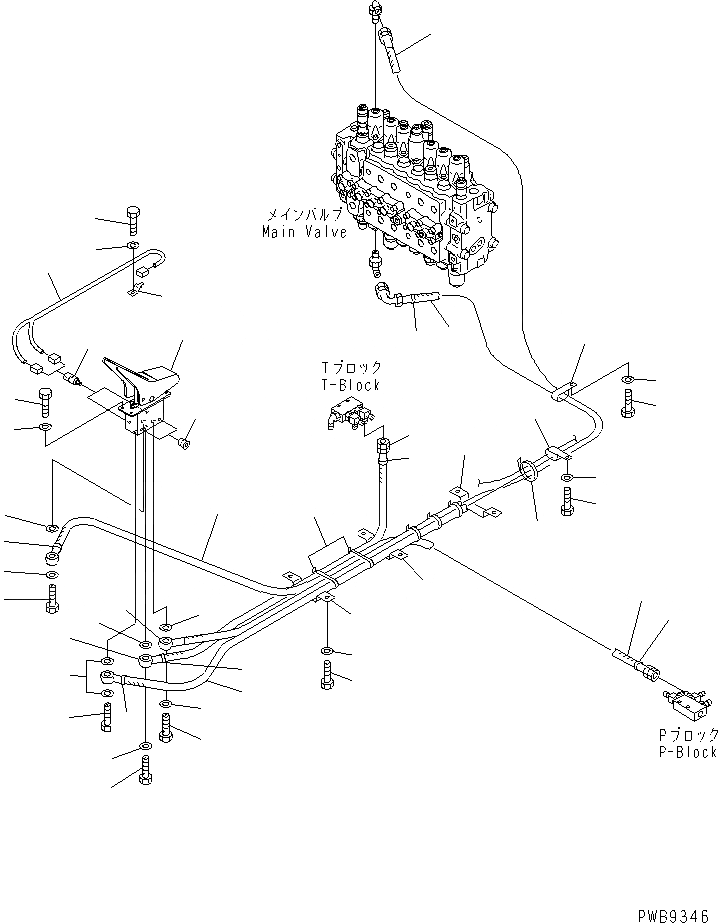 メインバルブ
Main Valve

Tブロック
T-Block

Pブロック
P-Block

PWB9346