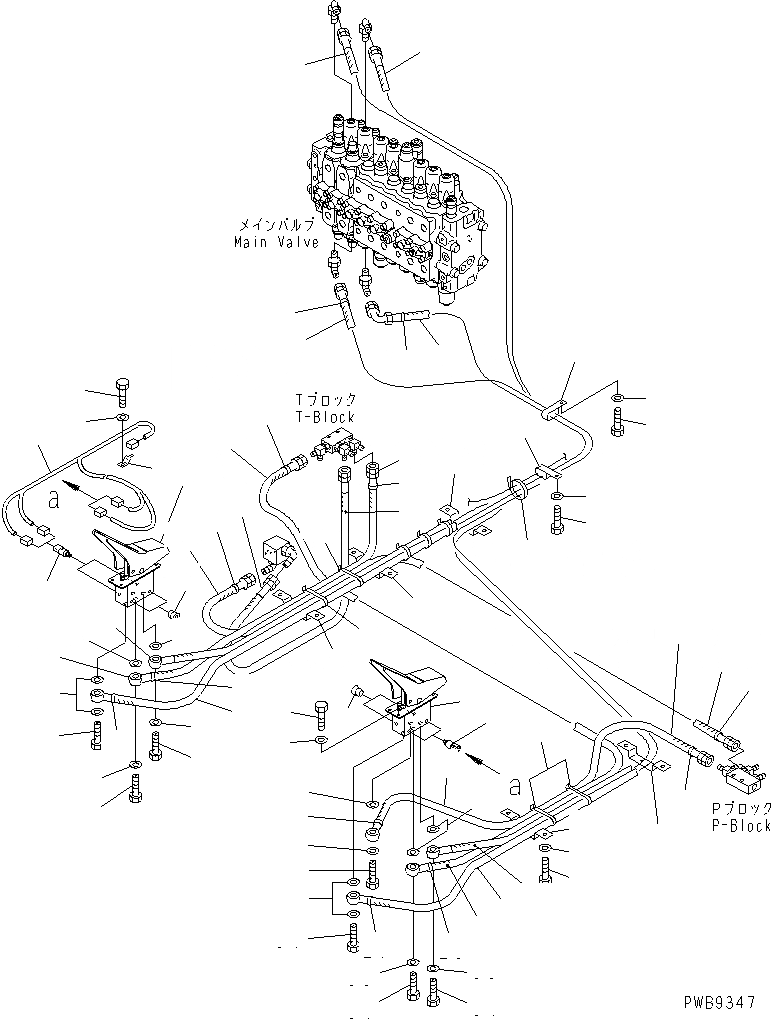 メインバルブ
Main Valve

Tブロック
T-Block

a

a

Pブロック
P-Block

PWB9347