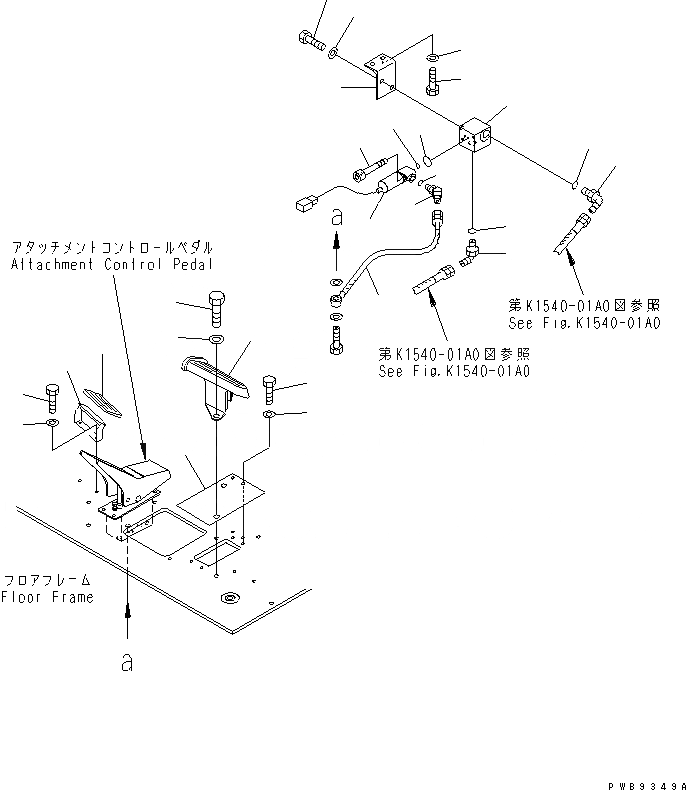 a

アタッチメントコントロールペダル
Attachment Control Pedal

第K1540-01A0図参照
See Fig.K1540-01A0

第K1540-01A0図参照
See Fig.K1540-01A0

フロアフレーム
Floor Frame

a

PWB9349A