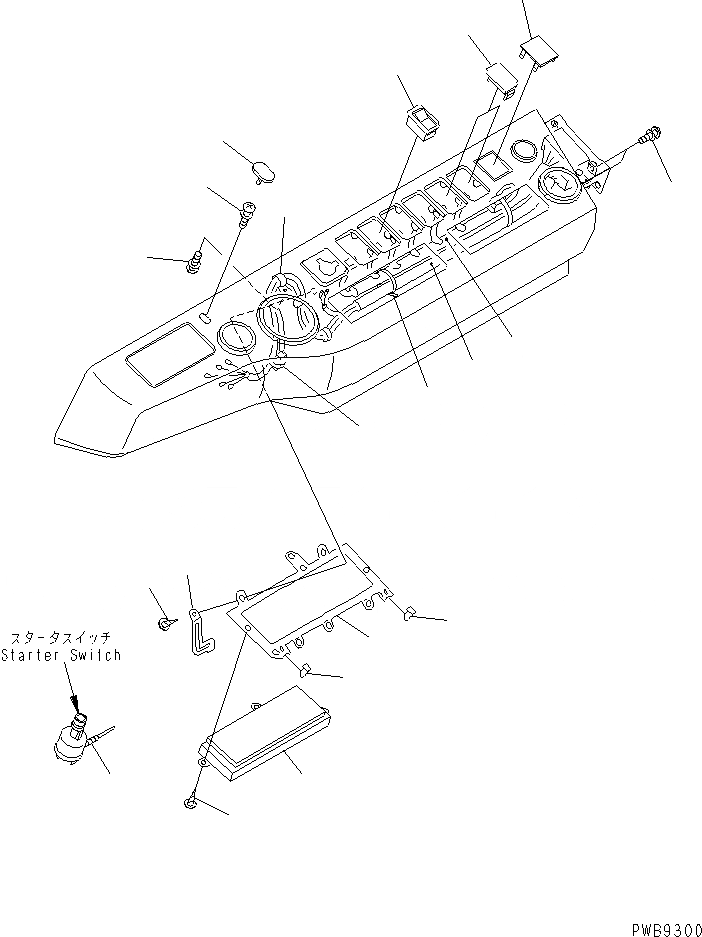 スタータスイッチ
Starter Switch

PWB9300