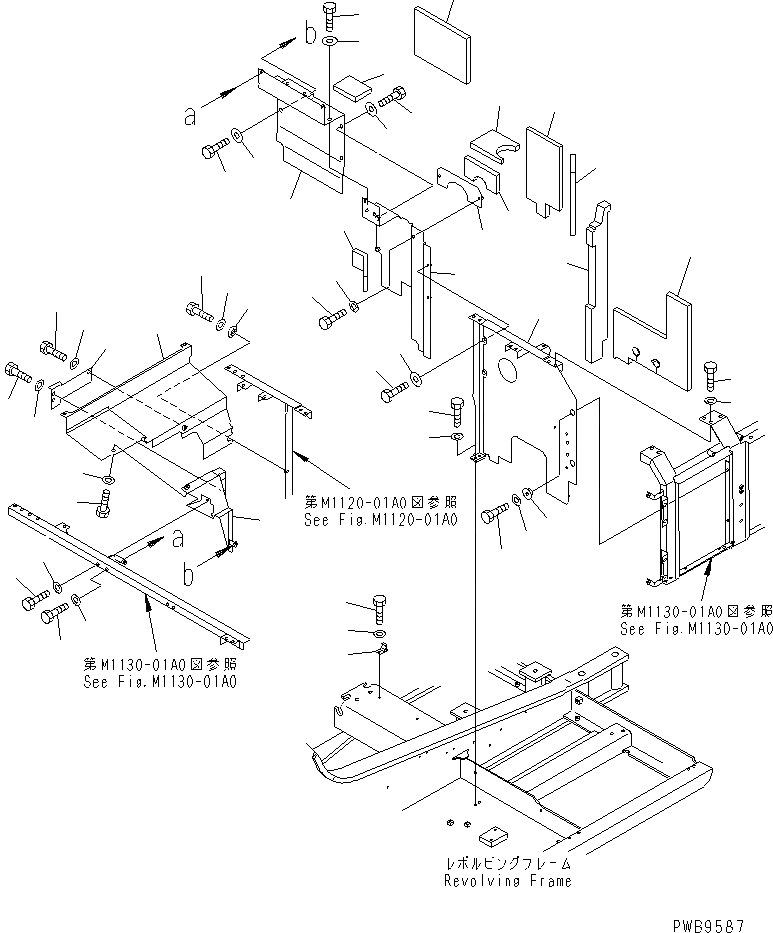 b
a
第M1120-01A0図参照
See Fig.M1120-01A0
a
b
第M1130-01A0図参照
See Fig.M1130-01A0
第M1130-01A0図参照
See Fig.M1130-01A0
レボルビングフレーム
Revolving Frame
PWB9587