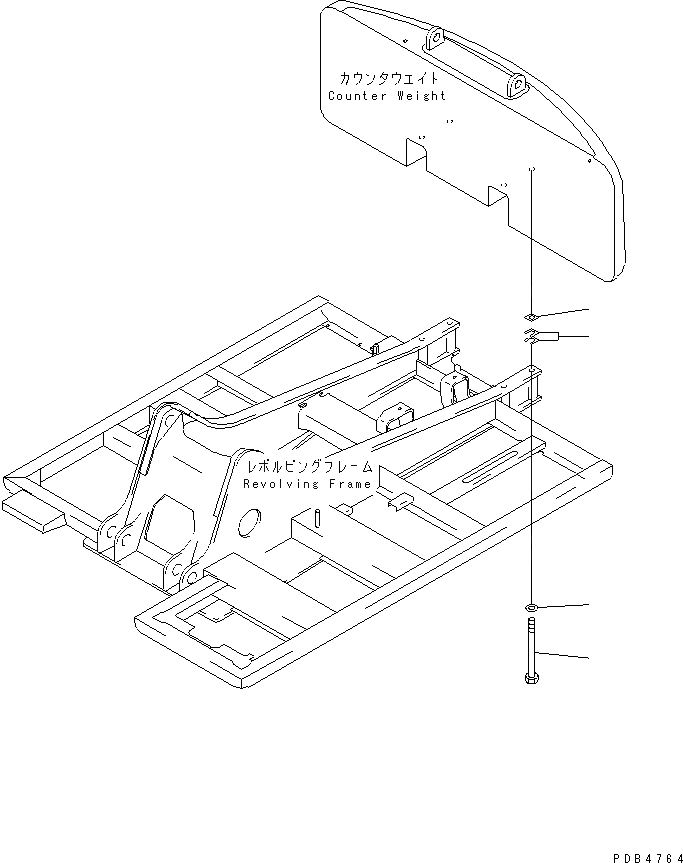 カウンタウエイト
Counter Weight

レボルビングフレーム
Revolving Frame

PDB4764