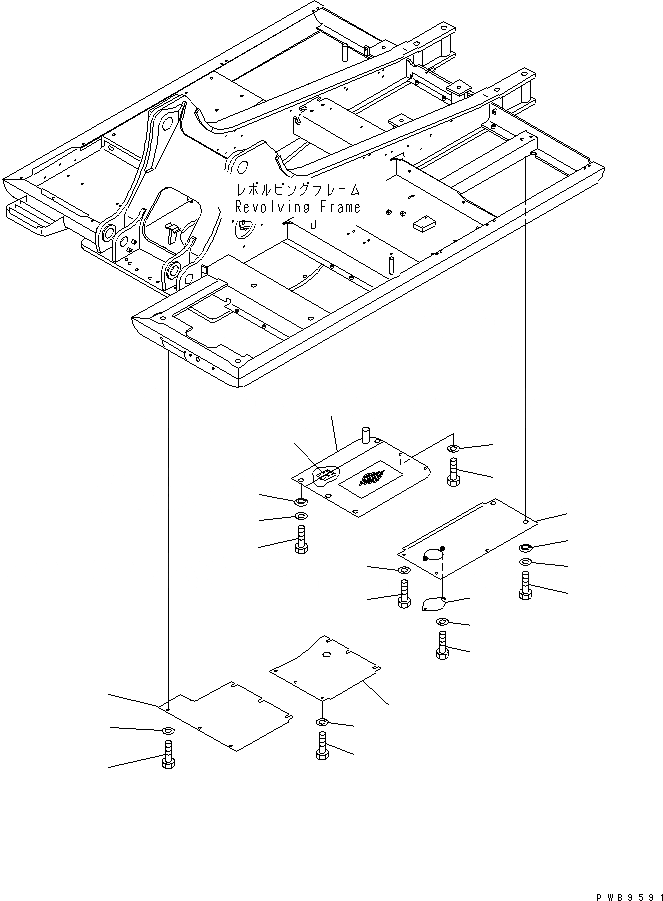 レボルビングフレーム
Revolving Frame

PWB9591