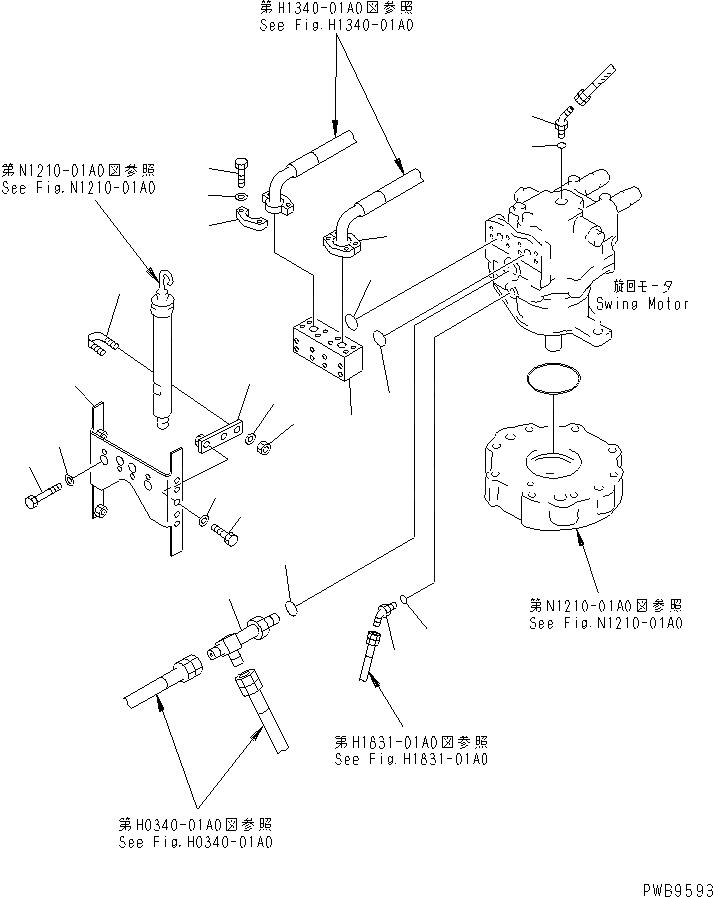 第H1340-01A0図参照
See Fig.H1340-01A0

第N1210-01A0図参照
See Fig.N1210-01A0

旋回モータ
Swing Motor

第N1210-01A0図参照
See Fig.N1210-01A0

第H1831-01A0図参照
See Fig.H1831-01A0

第H0340-01A0図参照
See Fig.H0340-01A0

PWB9593