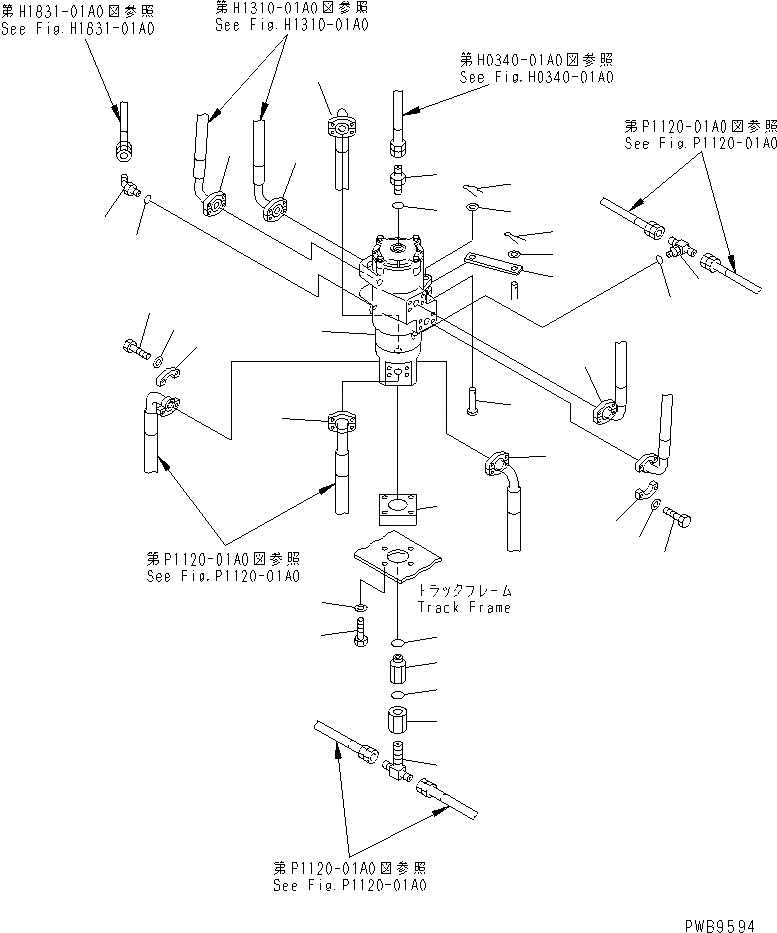 第H1831-01A0図参照
See Fig.H1831-01A0

第H1310-01A0図参照
See Fig.H1310-01A0

第H0340-01A0図参照
See Fig.H0340-01A0

第P1120-01A0図参照
See Fig.P1120-01A0

第P1120-01A0図参照
See Fig.P1120-01A0

トラックフレーム
Track Frame

第P1120-01A0図参照
See Fig.P1120-01A0

PWB9594