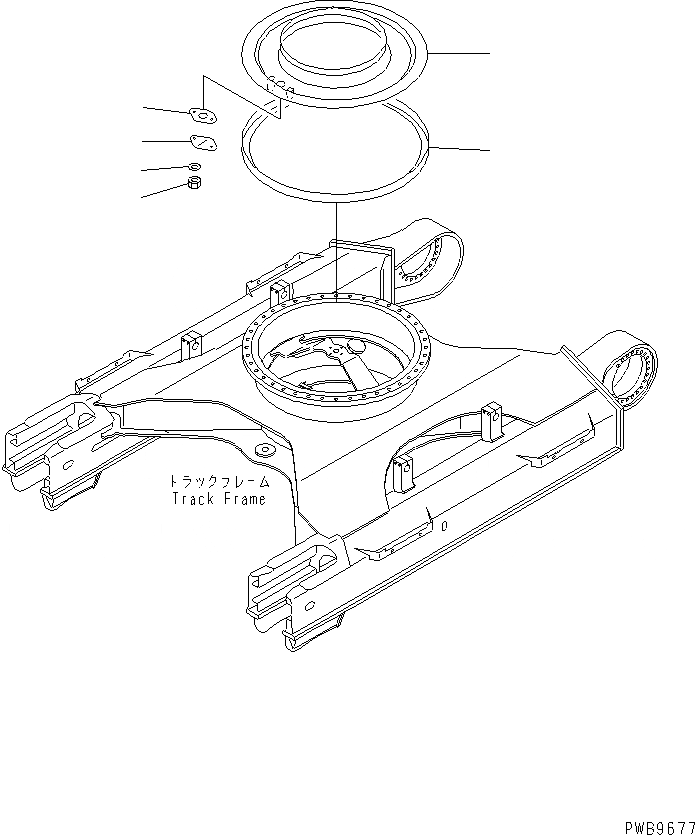 トラックフレーム
Track Frame

PWB9677