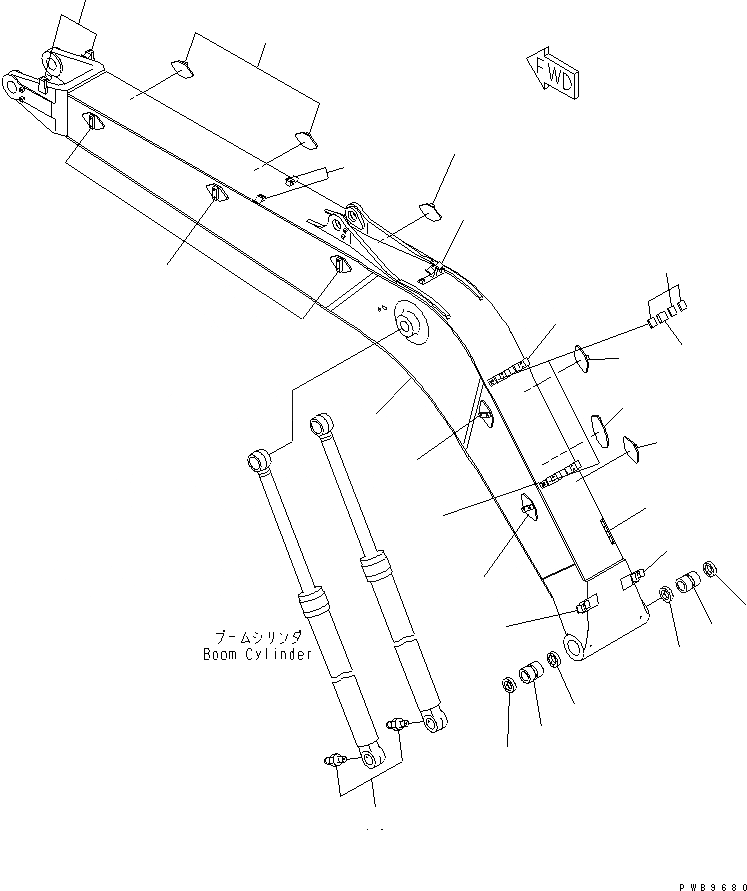 FWD

ブームシリンダ
Boom Cylinder

PWB9680