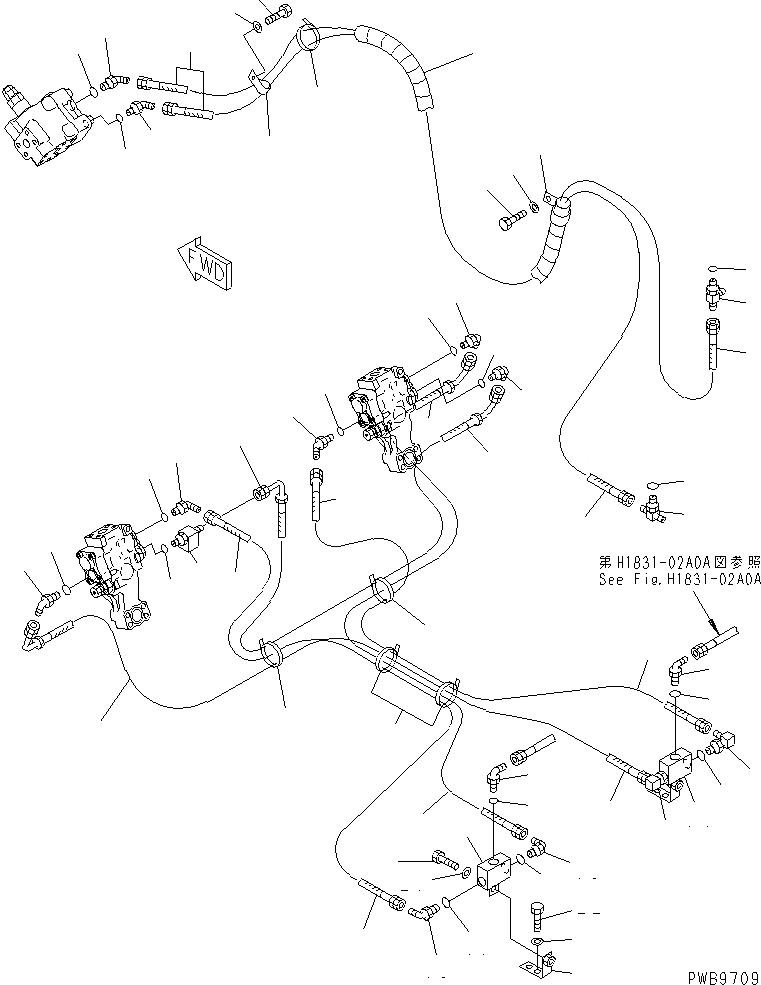 FWD

第H1831-02A0A図参照
See Fig.H1831-02A0A

PWB9709